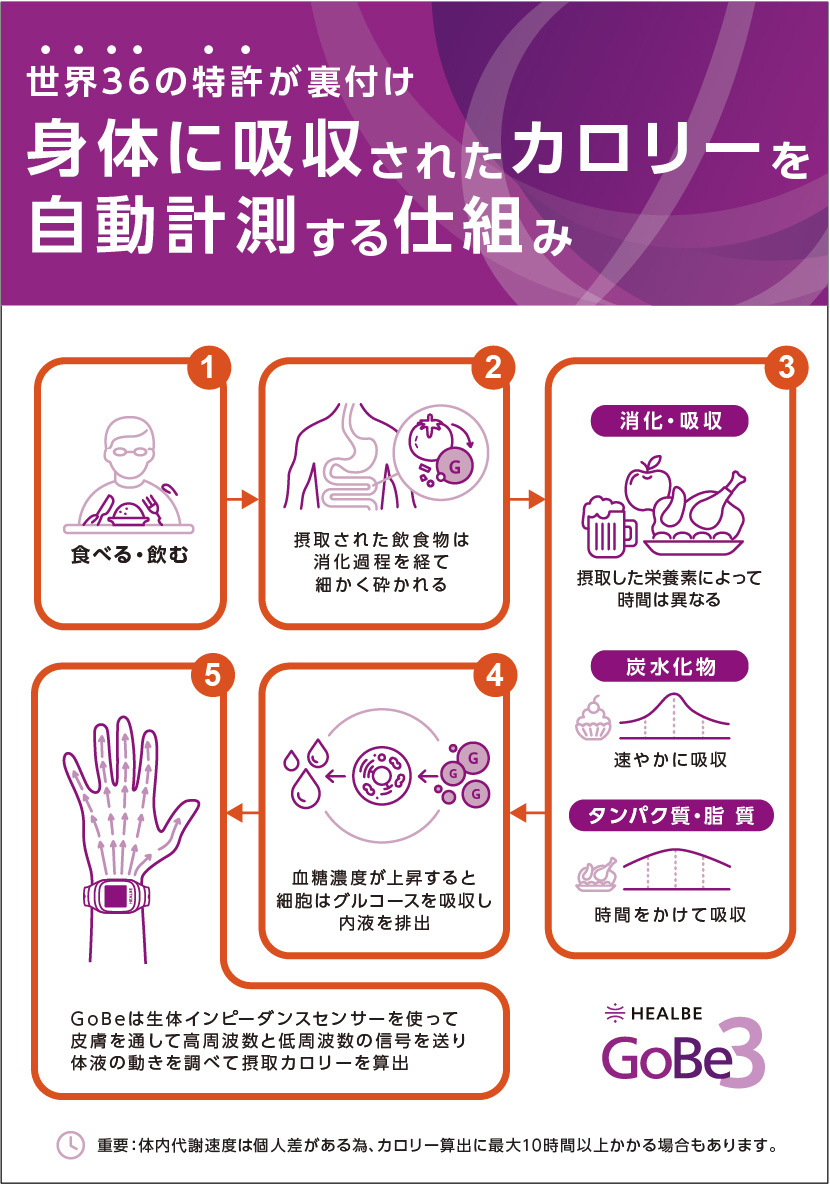 世界36の特許が裏付け
身体に吸収されたカロリーを自動計測する仕組み

1
食べる・飲む

2
G
摂取された飲食物は消化過程を経て細かく砕かれる

3
消化・吸収
摂取した栄養素によって時間は異なる
炭水化物
速やかに吸収
タンパク質・脂 質
時間をかけて吸収

4
G
G
G
血糖濃度が上昇すると細胞はグルコースを吸収し内液を排出

5
GoBeは生体インピーダンスセンサーを使って皮膚を通して高周波数と低周波数の信号を送り体液の動きを調べて摂取カロリーを算出

HEALBE
GoBe3

重要：体内代謝速度は個人差がある為、カロリー算出に最大10時間以上かかる場合もあります。